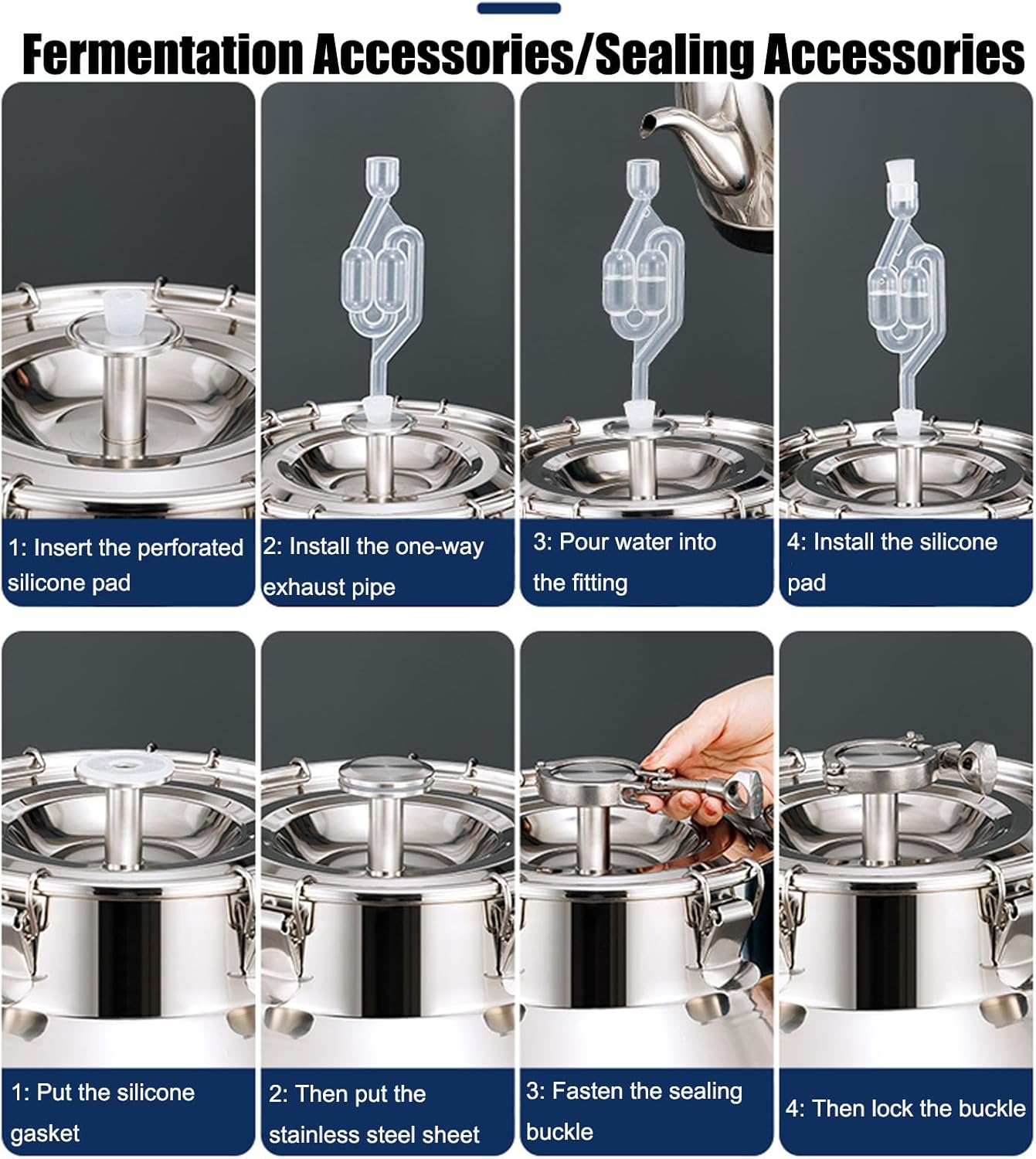 Fermentation Accessories/Sealing Accessories

1: Insert the perforated silicone pad

2: Install the one-way exhaust pipe

3: Pour water into the fitting

4: Install the silicone pad

1: Put the silicone gasket

2: Then put the stainless steel sheet

3: Fasten the sealing buckle

4: Then lock the buckle